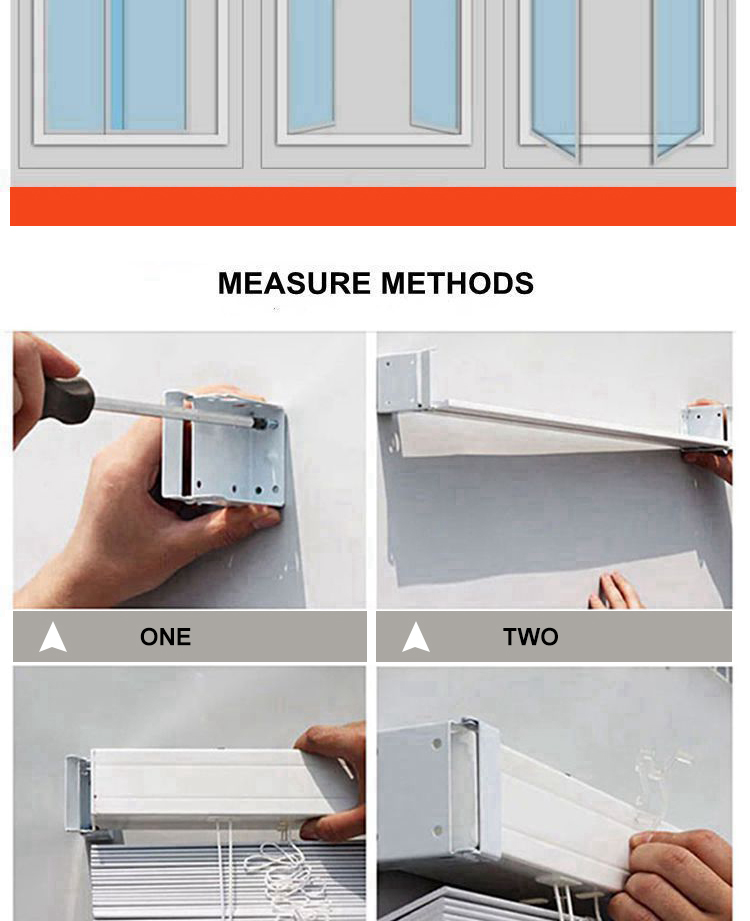 MEASURE METHODS

ONE

TWO