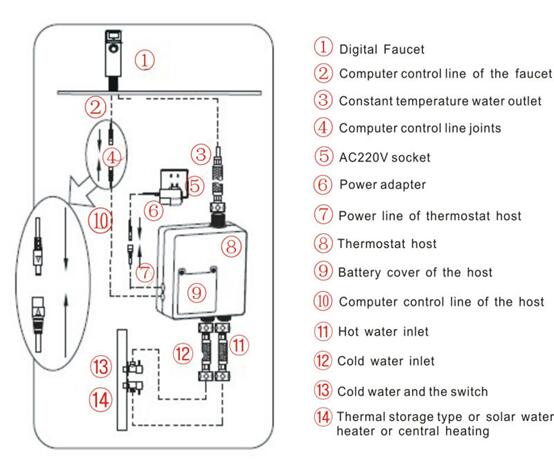 ①
②
④
③
⑤
⑥
⑩
⑧
⑦
⑨
⑫
⑪
⑬
⑭

① Digital Faucet
② Computer control line of the faucet
③ Constant temperature water outlet
④ Computer control line joints
⑤ AC220V socket
⑥ Power adapter
⑦ Power line of thermostat host
⑧ Thermostat host
⑨ Battery cover of the host
⑩ Computer control line of the host
⑪ Hot water inlet
⑫ Cold water inlet
⑬ Cold water and the switch
⑭ Thermal storage type or solar water heater or central heating